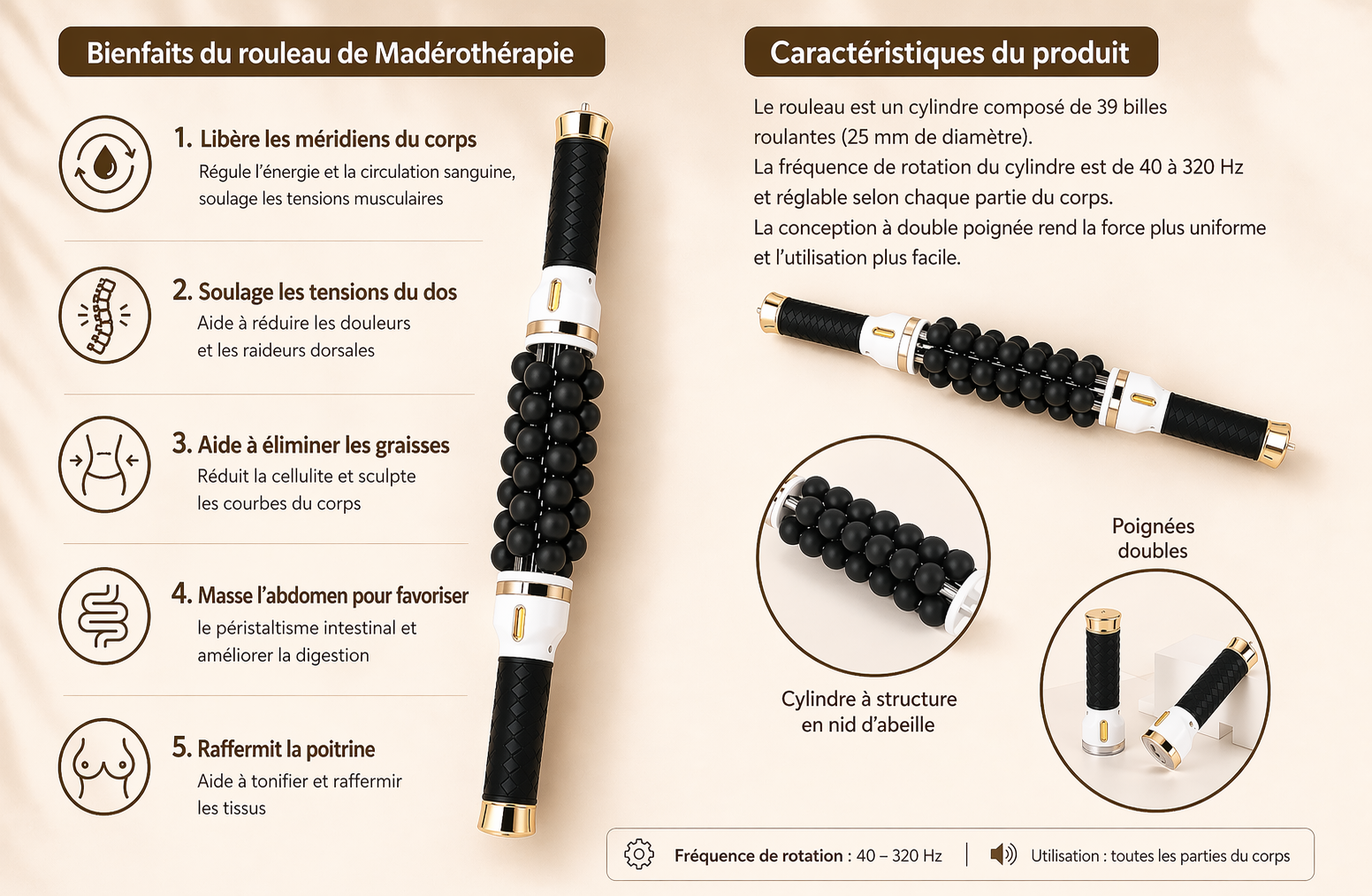 Bienfaits du rouleau de Madérothérapie

1. Libère les méridiens du corps
Régule l'énergie et la circulation sanguine, soulage les tensions musculaires

2. Soulage les tensions du dos
Aide à réduire les douleurs et les raideurs dorsales

3. Aide à éliminer les graisses
Réduit la cellulite et sculpte les courbes du corps

4. Masse l'abdomen pour favoriser
le péristaltisme intestinal et améliorer la digestion

5. Raffermit la poitrine
Aide à tonifier et raffermir les tissus

Caractéristiques du produit

Le rouleau est un cylindre composé de 39 billes roulantes (25 mm de diamètre).
La fréquence de rotation du cylindre est de 40 à 320 Hz et réglable selon chaque partie du corps.
La conception à double poignée rend la force plus uniforme et l'utilisation plus facile.

Cylindre à structure en nid d'abeille

Poignées doubles

Fréquence de rotation : 40 – 320 Hz | Utilisation : toutes les parties du corps